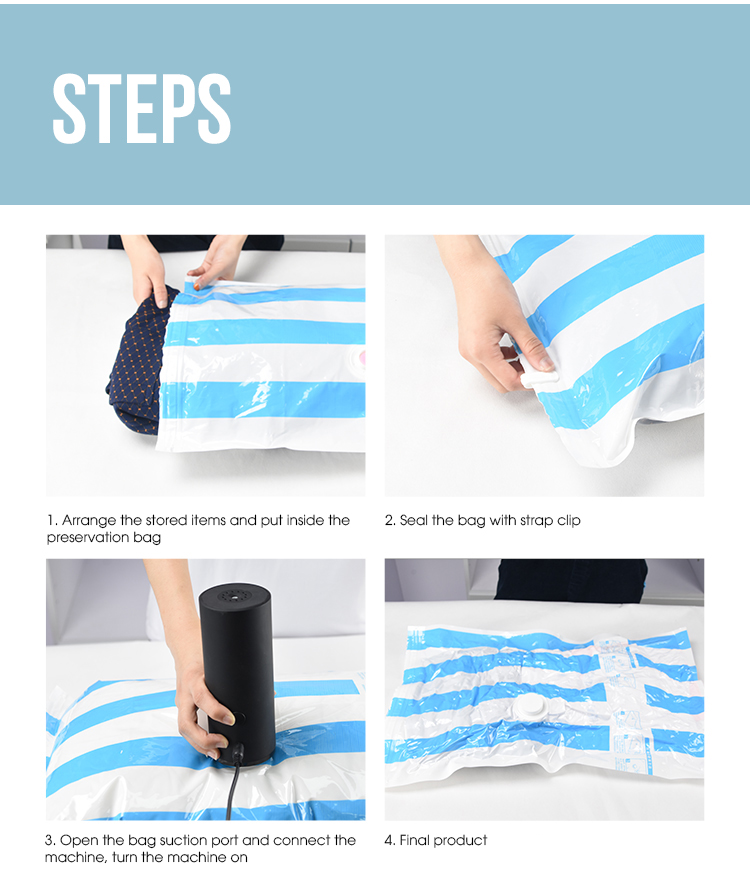 STEPS

1. Arrange the stored items and put inside the preservation bag

2. Seal the bag with strap clip

3. Open the bag suction port and connect the machine, turn the machine on

4. Final product